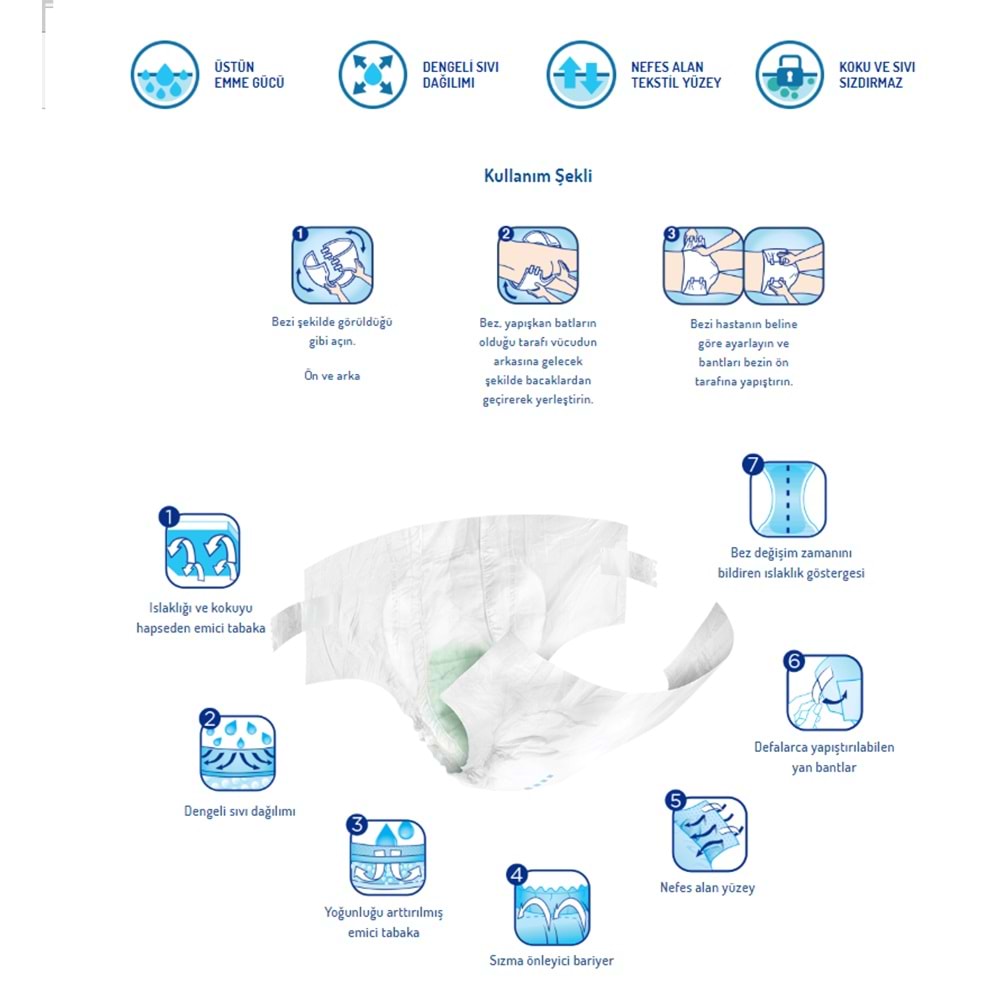 ÜSTÜN EMME GÜCÜ

DENGELİ SIVI DAĞILIMI

NEFES ALAN TEKSTİL YÜZEY

KOKU VE SIVI SIZDIRMAZ

Kullanım Şekli

1
Bezi şekilde görüldüğü gibi açın.

Ön ve arka

2
Bez, yapışkan batların olduğu tarafı vücudun arkasına gelecek şekilde bacaklardan geçirerek yerleştirin.

3
Bezi hastanın beline göre ayarlayın ve bantları bezin ön tarafına yapıştırın.

1
Islaklığı ve kokuyu hapseden emici tabaka

2
Dengeli sıvı dağılımı

3
Yoğunluğu arttırılmış emici tabaka

4
Sızma önleyici bariyer

5
Nefes alan yüzey

6
Defalarca yapıştırılabilen yan bantlar

7
Bez değişim zamanını bildiren ıslaklık göstergesi